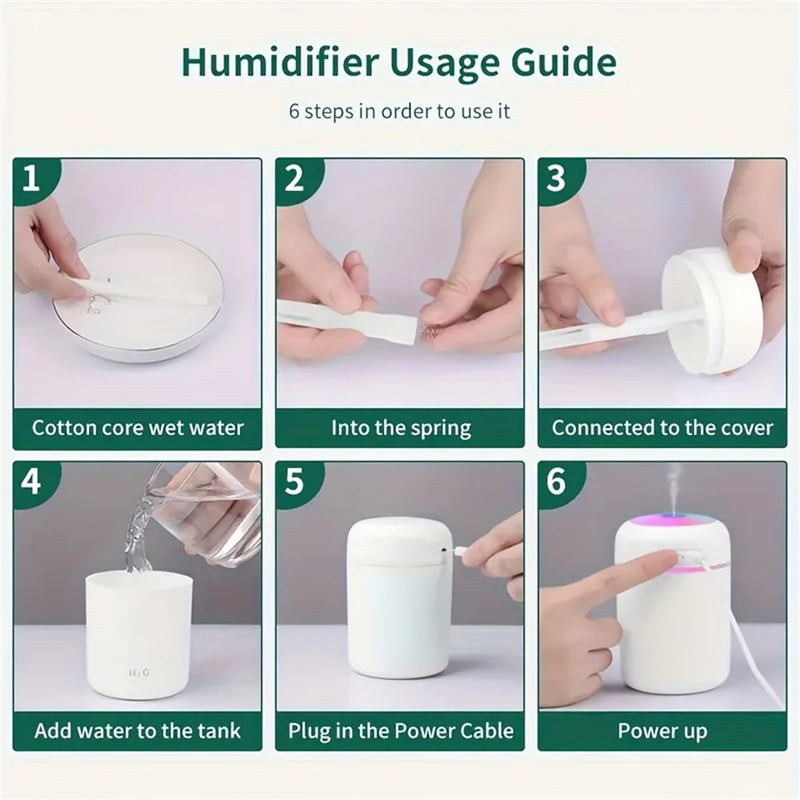 Humidifier Usage Guide

6 steps in order to use it

1
Cotton core wet water

2
Into the spring

3
Connected to the cover

4
$H_2O$
Add water to the tank

5
Plug in the Power Cable

6
Power up